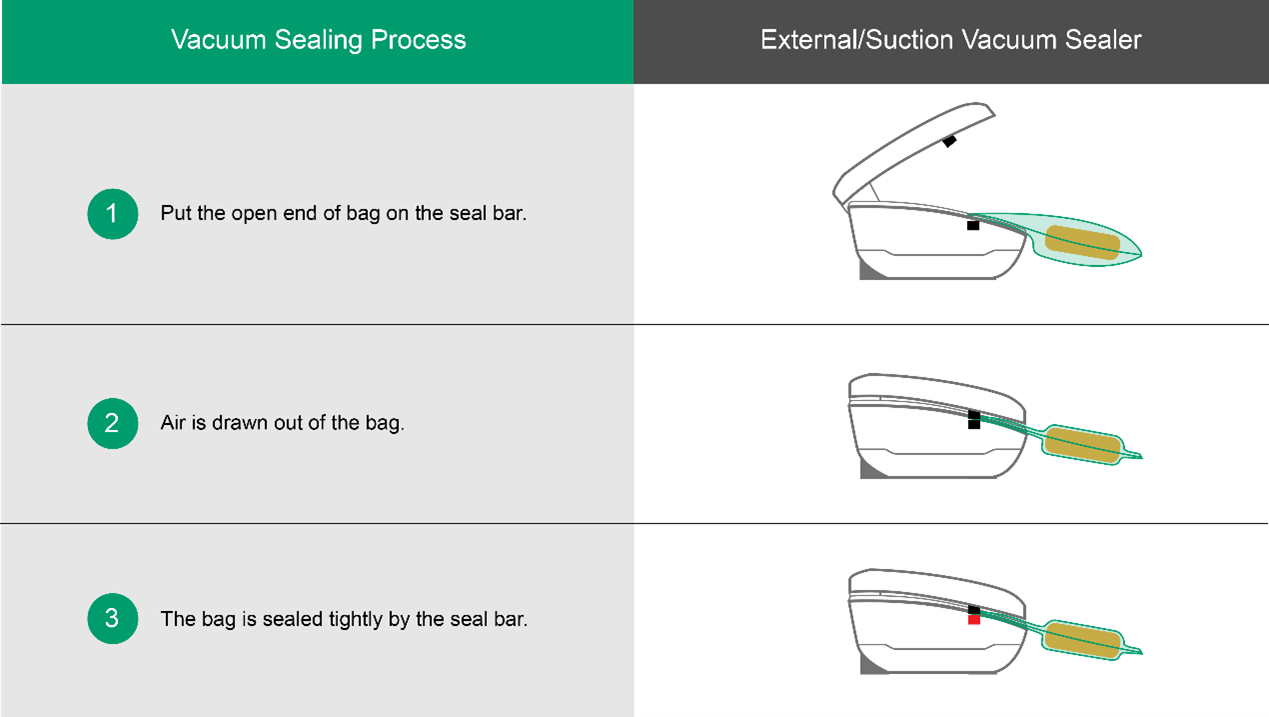 | Vacuum Sealing Process | External/Suction Vacuum Sealer |
|---|---|
| 1 Put the open end of bag on the seal bar. | |
| 2 Air is drawn out of the bag. | |
| 3 The bag is sealed tightly by the seal bar. | |